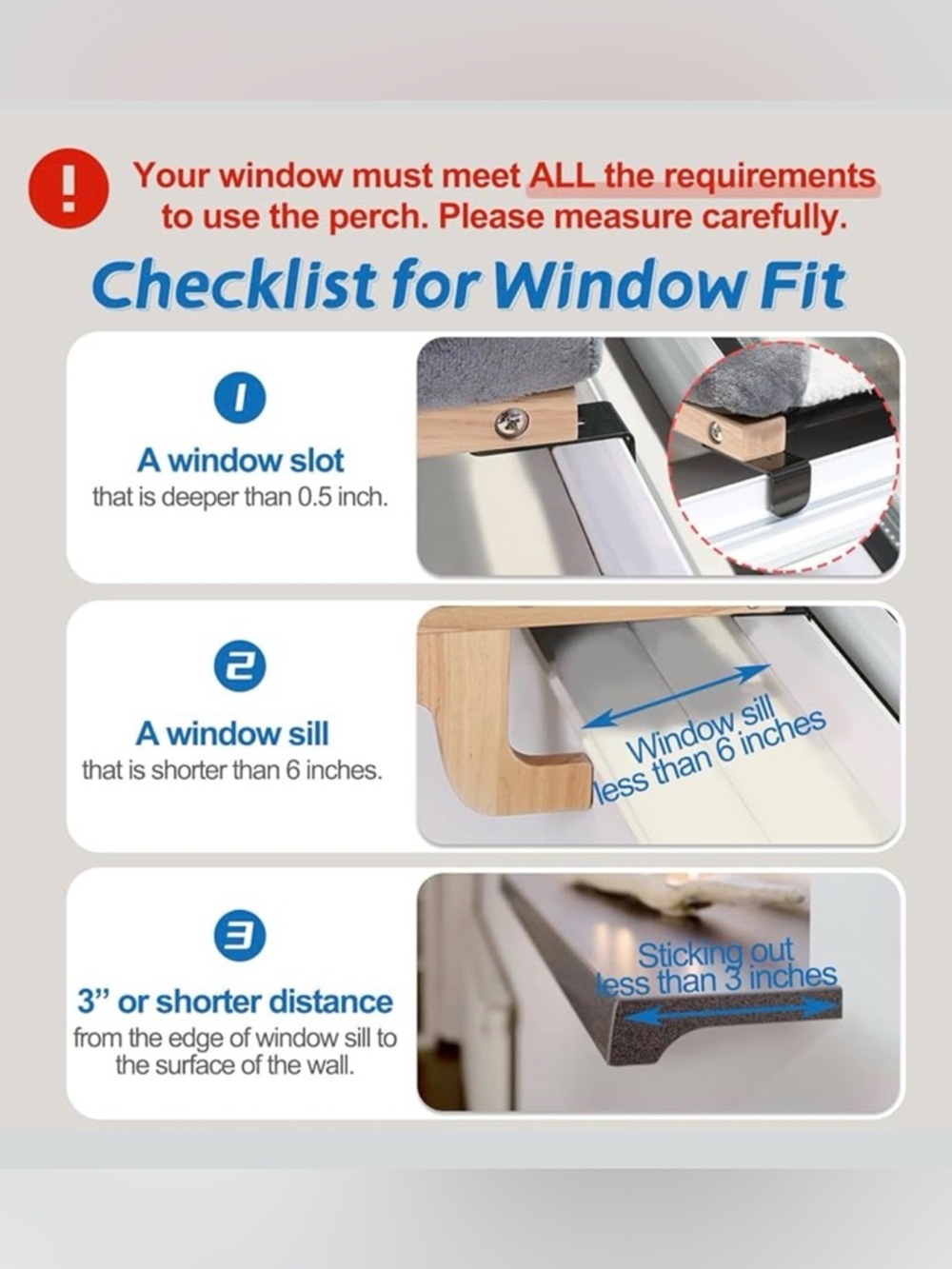 !

Your window must meet ALL the requirements to use the perch. Please measure carefully.

Checklist for Window Fit

1

A window slot

that is deeper than 0.5 inch.

2

A window sill

that is shorter than 6 inches.

Window sill less than 6 inches

3

3" or shorter distance

from the edge of window sill to the surface of the wall.

Sticking out less than 3 inches